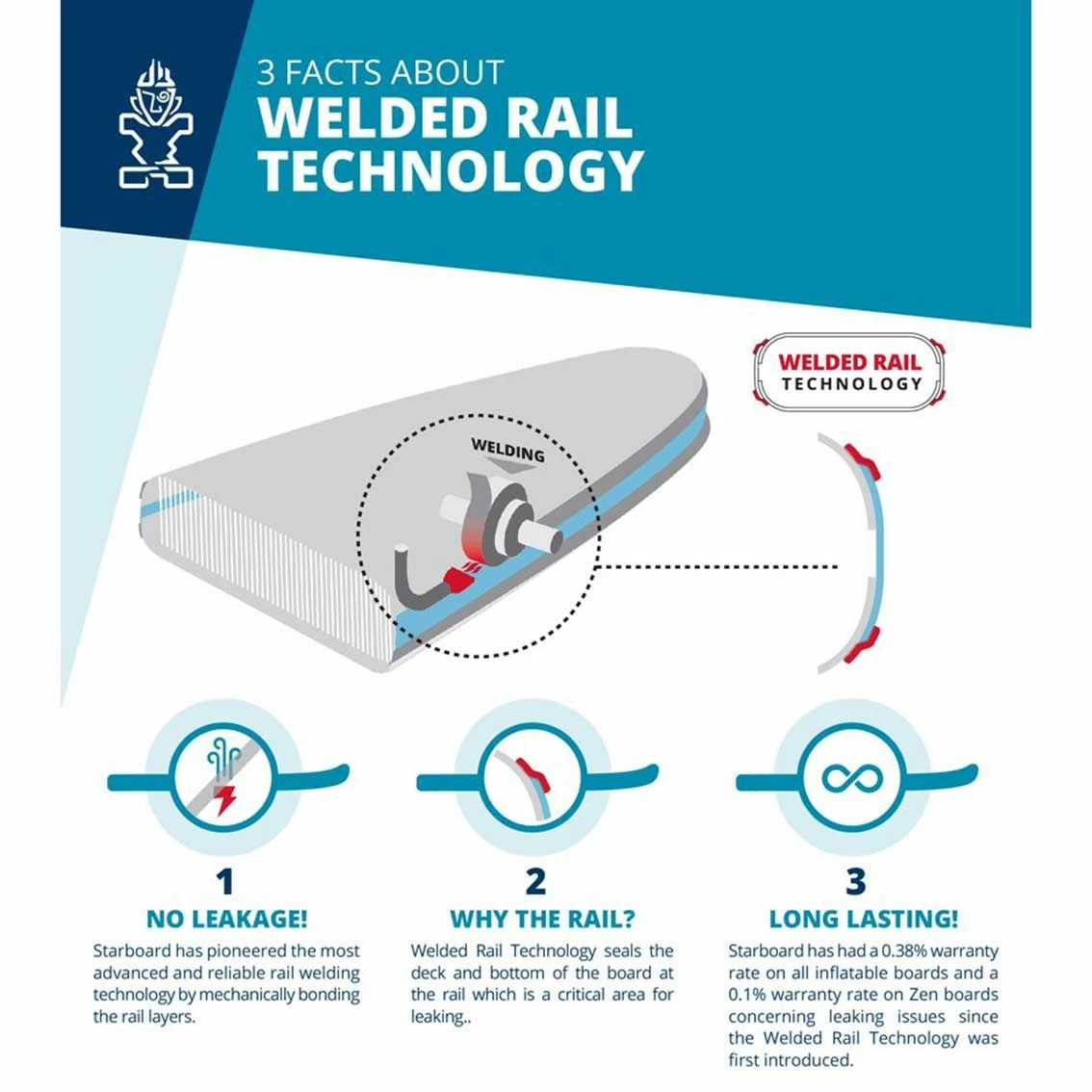 3 FACTS ABOUT
WELDED RAIL TECHNOLOGY

WELDED RAIL TECHNOLOGY

WELDING

1
NO LEAKAGE!
Starboard has pioneered the most advanced and reliable rail welding technology by mechanically bonding the rail layers.

2
WHY THE RAIL?
Welded Rail Technology seals the deck and bottom of the board at the rail which is a critical area for leaking..

3
LONG LASTING!
Starboard has had a 0.38% warranty rate on all inflatable boards and a 0.1% warranty rate on Zen boards concerning leaking issues since the Welded Rail Technology was first introduced.